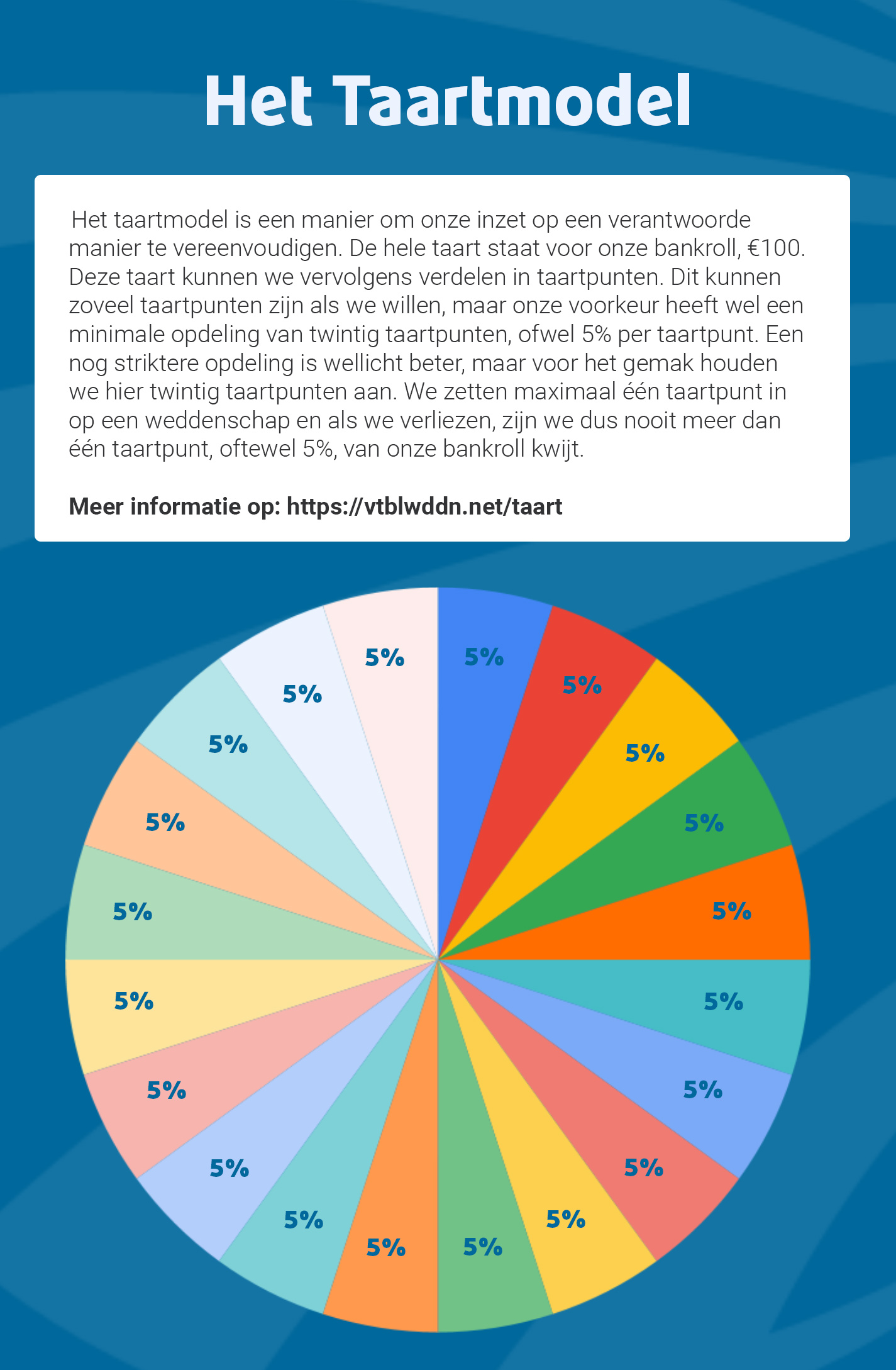 Het Taartmodel

Het taartmodel is een manier om onze inzet op een verantwoorde manier te vereenvoudigen. De hele taart staat voor onze bankroll, €100. Deze taart kunnen we vervolgens verdelen in taartpunten. Dit kunnen zoveel taartpunten zijn als we willen, maar onze voorkeur heeft wel een minimale opdeling van twintig taartpunten, ofwel 5% per taartpunt. Een nog striktere opdeling is wellicht beter, maar voor het gemak houden we hier twintig taartpunten aan. We zetten maximaal één taartpunt in op een weddenschap en als we verliezen, zijn we dus nooit meer dan één taartpunt, oftewel 5%, van onze bankroll kwijt.

Meer informatie op: https://vtblwddn.net/taart

5%
5%
5%
5%
5%
5%
5%
5%
5%
5%
5%
5%
5%
5%
5%
5%
5%
5%
5%
5%